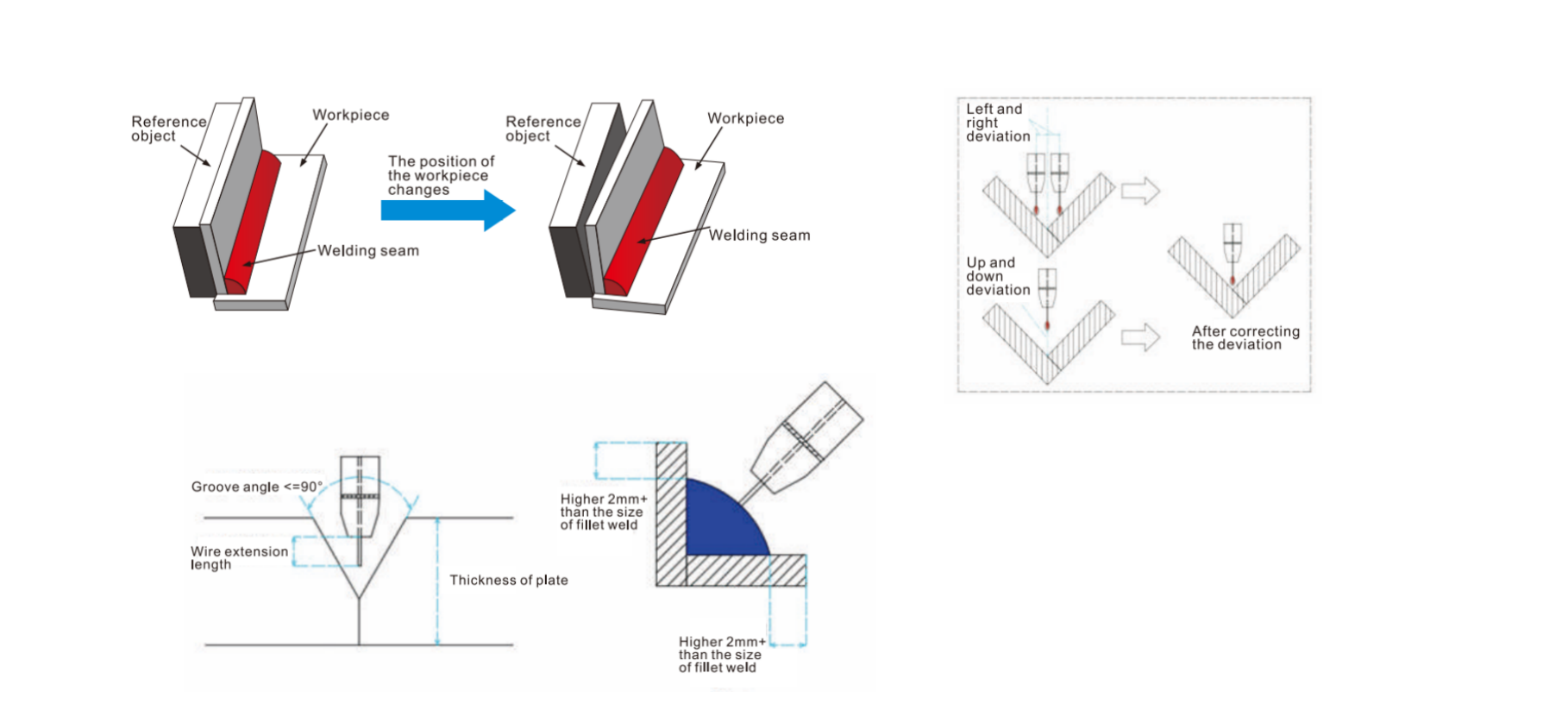 Reference object

Workpiece

Welding seam

The position of the workpiece changes

Reference object

Workpiece

Welding seam

Left and right deviation

Up and down deviation

After correcting the deviation

Groove angle <=90°

Wire extension length

Thickness of plate

Higher 2mm+ than the size of fillet weld

Higher 2mm+ than the size of fillet weld